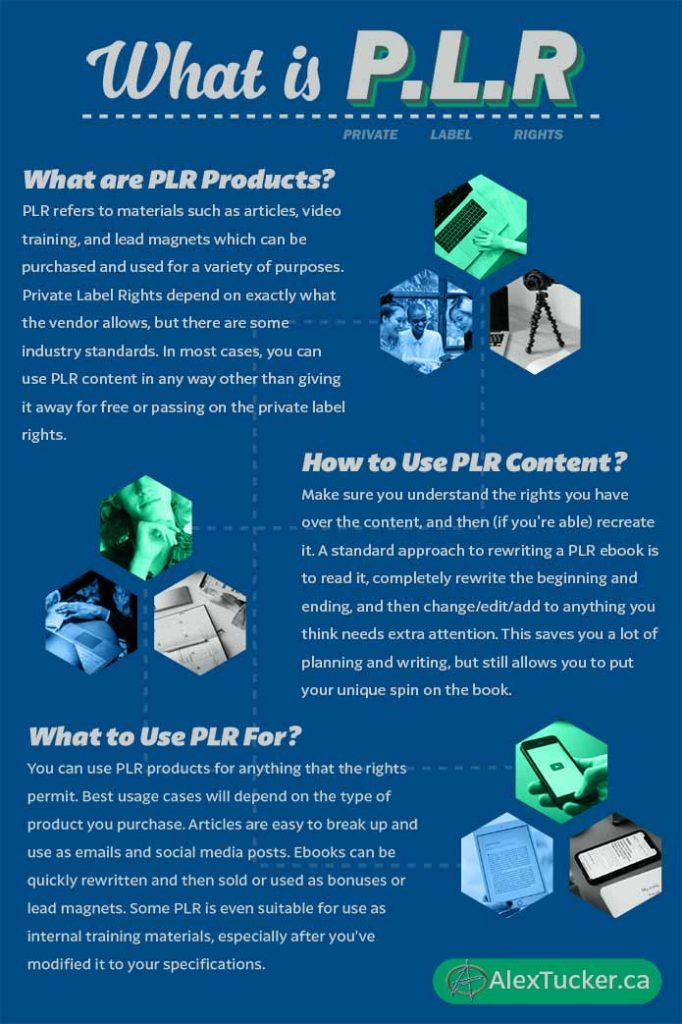 What is P.L.R

PRIVATE LABEL RIGHTS

What are PLR Products?

PLR refers to materials such as articles, video training, and lead magnets which can be purchased and used for a variety of purposes. Private Label Rights depend on exactly what the vendor allows, but there are some industry standards. In most cases, you can use PLR content in any way other than giving it away for free or passing on the private label rights.

How to Use PLR Content?

Make sure you understand the rights you have over the content, and then (if you're able) recreate it. A standard approach to rewriting a PLR ebook is to read it, completely rewrite the beginning and ending, and then change/edit/add to anything you think needs extra attention. This saves you a lot of planning and writing, but still allows you to put your unique spin on the book.

What to Use PLR For?

You can use PLR products for anything that the rights permit. Best usage cases will depend on the type of product you purchase. Articles are easy to break up and use as emails and social media posts. Ebooks can be quickly rewritten and then sold or used as bonuses or lead magnets. Some PLR is even suitable for use as internal training materials, especially after you've modified it to your specifications.

AlexTucker.ca