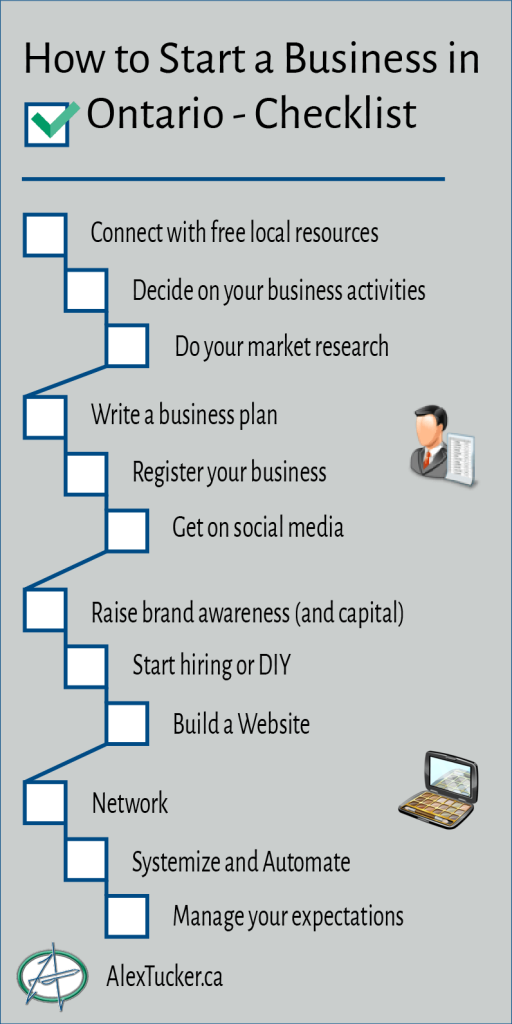 How to Start a Business in Ontario - Checklist

Connect with free local resources

Decide on your business activities

Do your market research

Write a business plan

Register your business

Get on social media

Raise brand awareness (and capital)

Start hiring or DIY

Build a Website

Network

Systemize and Automate

Manage your expectations

AlexTucker.ca