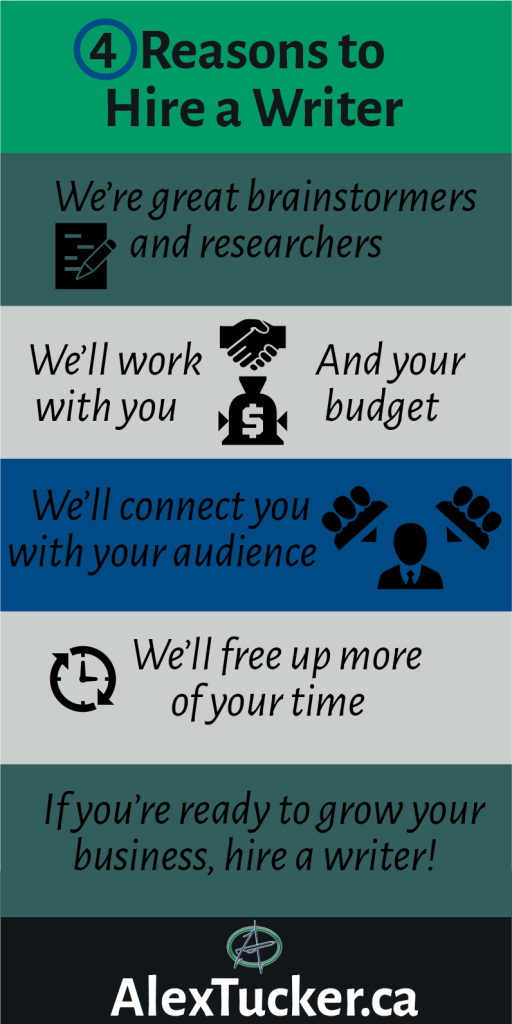 4 Reasons to Hire a Writer

We're great brainstormers and researchers

We'll work with you

And your budget

We'll connect you with your audience

We'll free up more of your time

If you're ready to grow your business, hire a writer!

AlexTucker.ca